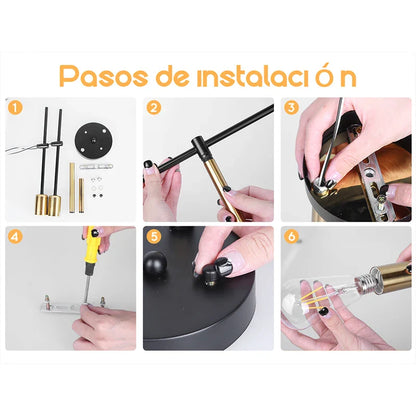 Pasos de instalaci ó n

1

2

3

4

5

6