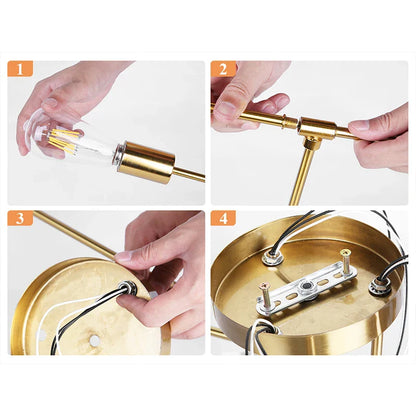 1

2

3

4