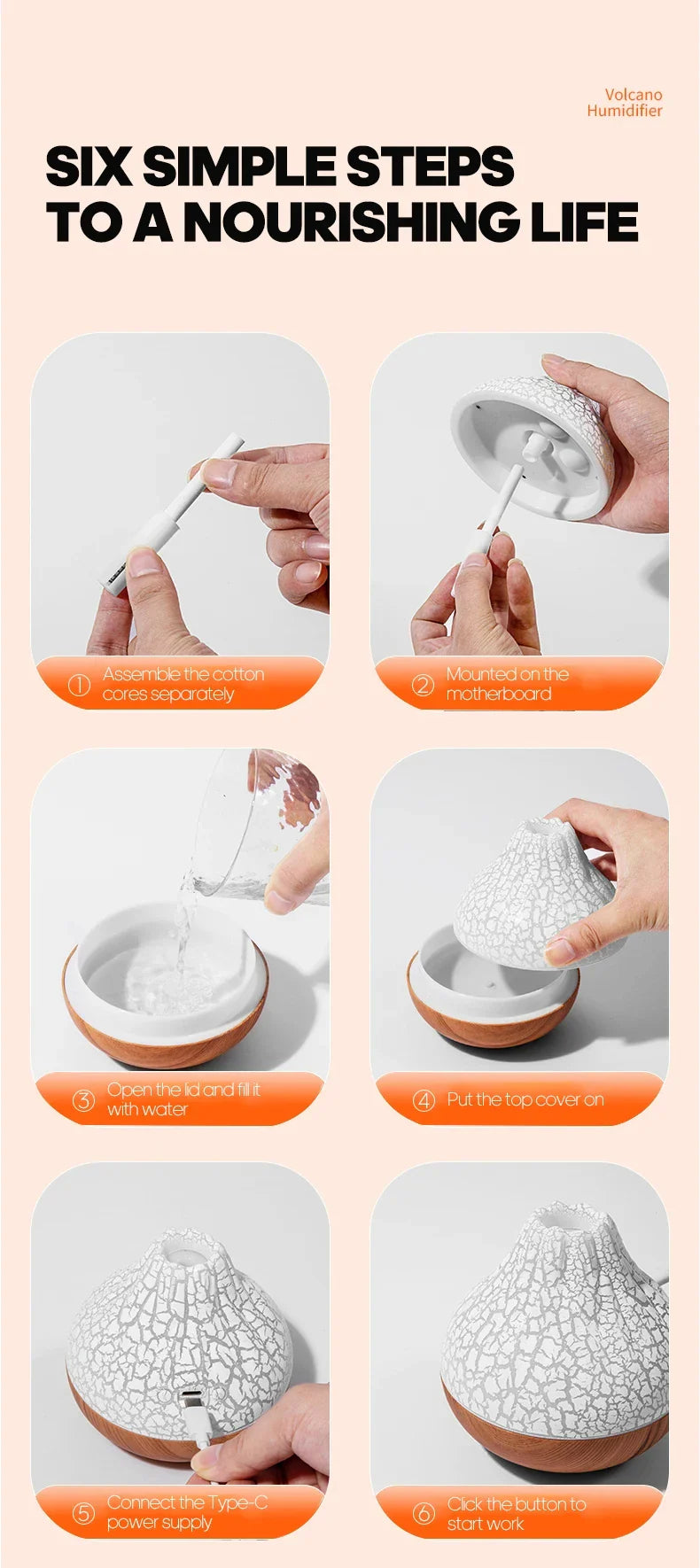 Volcano Humidifier

SIX SIMPLE STEPS TO A NOURISHING LIFE

① Assemble the cotton cores separately

② Mounted on the motherboard

③ Open the lid and fill it with water

④ Put the top cover on

⑤ Connect the Type-C power supply

⑥ Click the button to start work