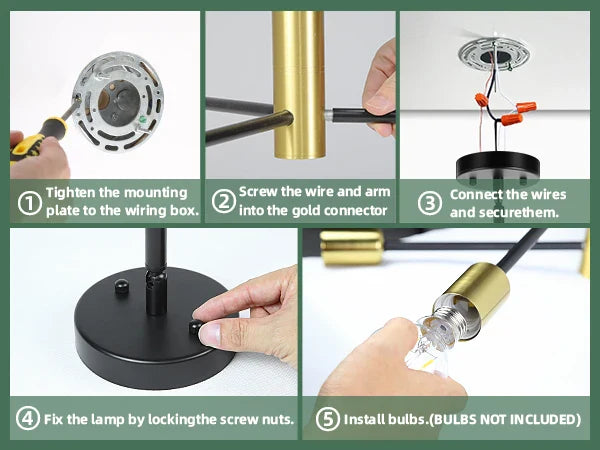 ① Tighten the mounting plate to the wiring box.

② Screw the wire and arm into the gold connector

③ Connect the wires and securethem.

④ Fix the lamp by lockingthe screw nuts.

⑤ Install bulbs.(BULBS NOT INCLUDED)